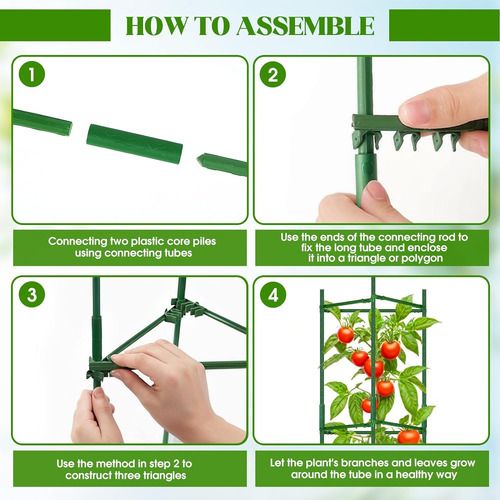 HOW TO ASSEMBLE

1

Connecting two plastic core piles using connecting tubes

2

Use the ends of the connecting rod to fix the long tube and enclose it into a triangle or polygon

3

Use the method in step 2 to construct three triangles

4

Let the plant's branches and leaves grow around the tube in a healthy way