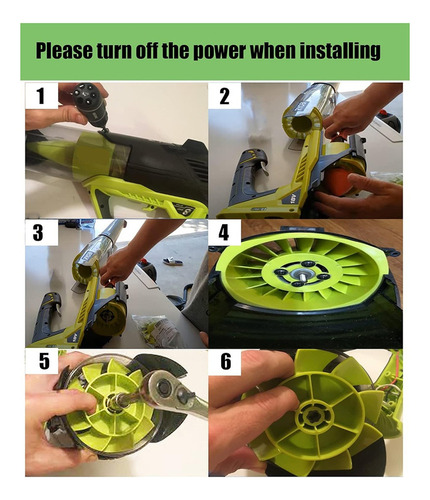 Please turn off the power when installing

1

2

3

4

5

6