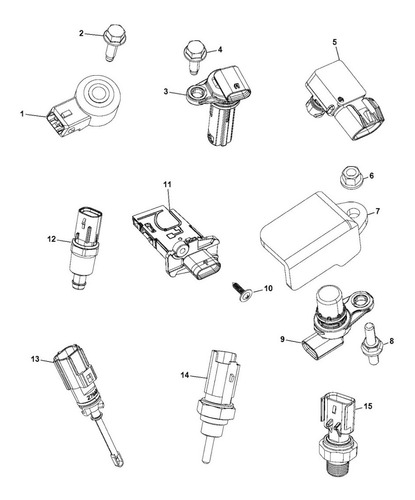 2
4
5
3
1
6
11
7
12
10
9
8
13
14
15