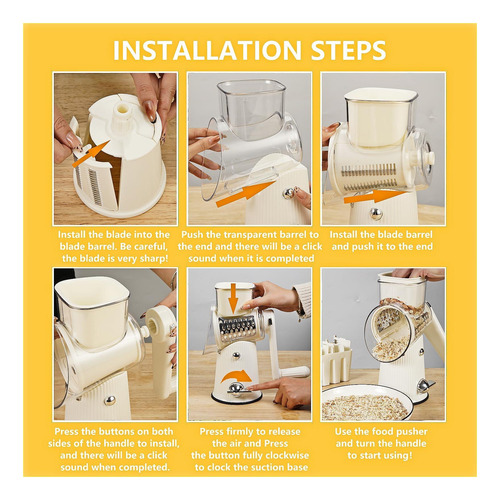 INSTALLATION STEPS

Install the blade into the blade barrel. Be careful, the blade is very sharp!

Push the transparent barrel to the end and there will be a click sound when it is completed

Install the blade barrel and push it to the end

Press the buttons on both sides of the handle to install, and there will be a click sound when completed.

Press firmly to release the air and Press the button fully clockwise to clock the suction base

Use the food pusher and turn the handle to start using!