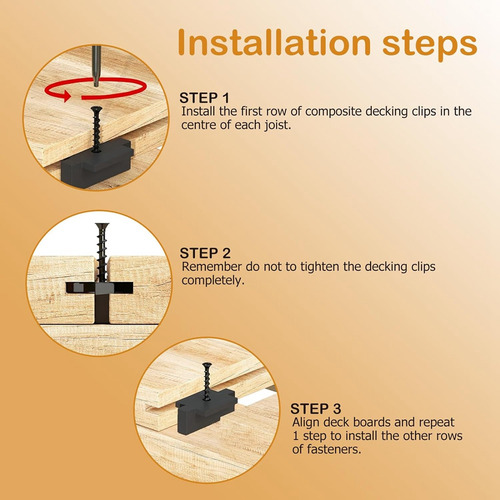 Installation steps

STEP 1
Install the first row of composite decking clips in the centre of each joist.

STEP 2
Remember do not to tighten the decking clips completely.

STEP 3
Align deck boards and repeat 1 step to install the other rows of fasteners.