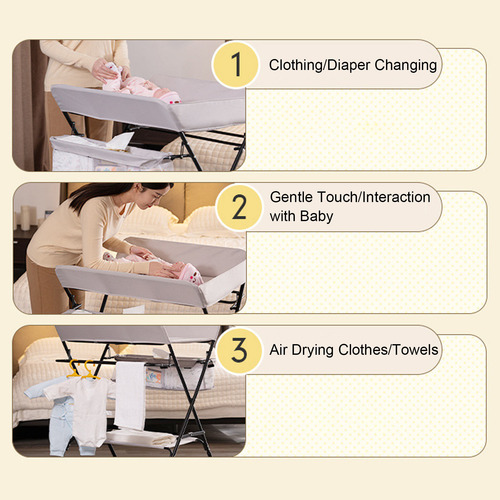 1
Clothing/Diaper Changing

2
Gentle Touch/Interaction with Baby

3
Air Drying Clothes/Towels