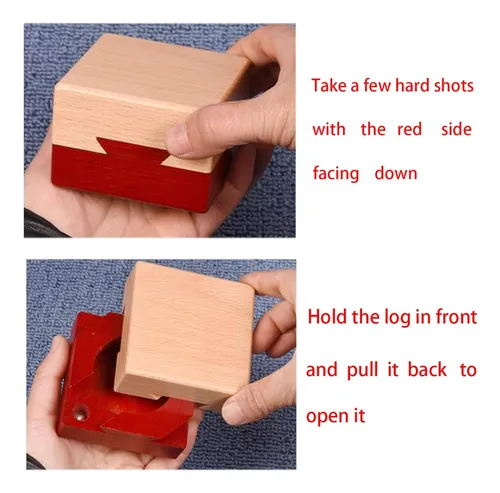 Take a few hard shots with the red side facing down

Hold the log in front and pull it back to open it