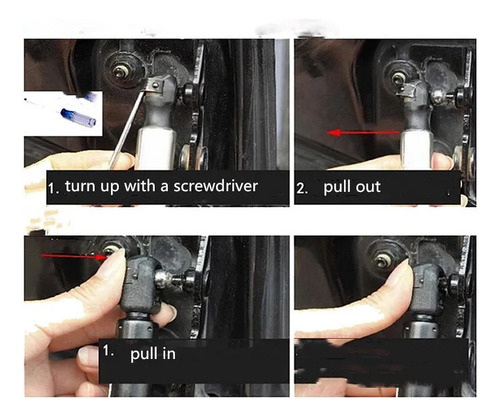 1. turn up with a screwdriver

2. pull out

1. pull in