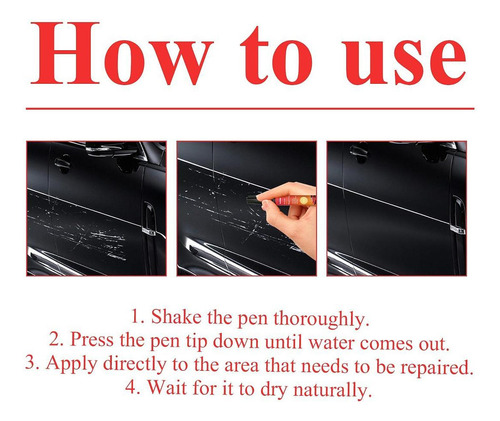 How to use

1. Shake the pen thoroughly.
2. Press the pen tip down until water comes out.
3. Apply directly to the area that needs to be repaired.
4. Wait for it to dry naturally.