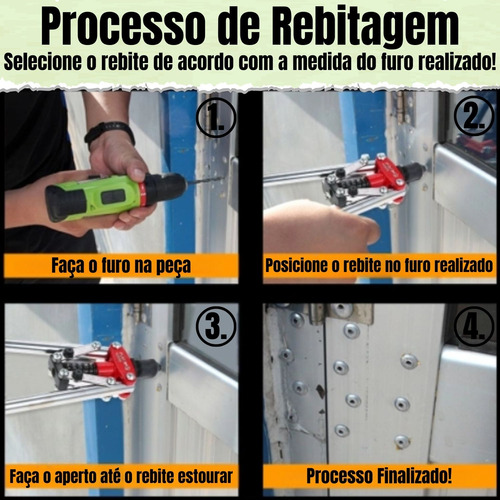 Processo de Rebitagem
Selecione o rebite de acordo com a medida do furo realizado!

1.
Faça o furo na peça

2.
Posicione o rebite no furo realizado

3.
Faça o aperto até o rebite estourar

4.
Processo Finalizado!