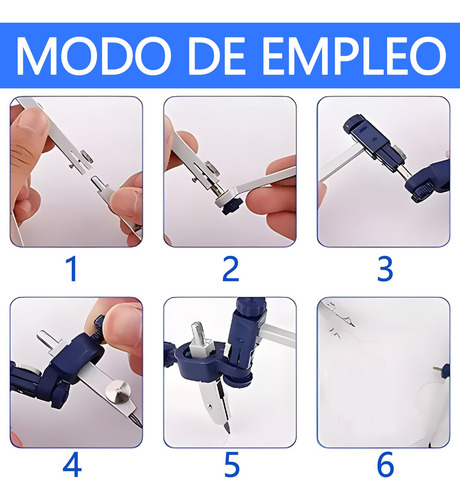 MODO DE EMPLEO

1

2

3

4

5

6