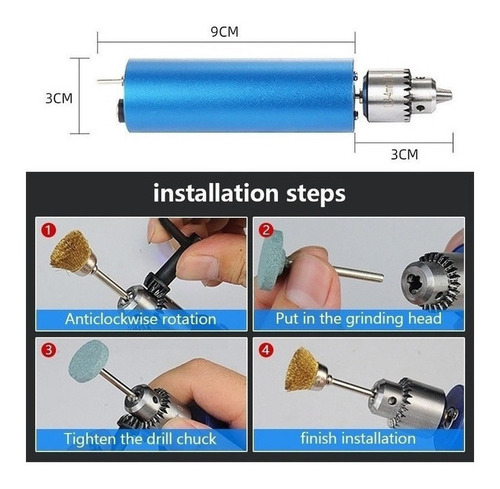 9CM

3CM

3CM

installation steps

1
Anticlockwise rotation

2
Put in the grinding head

3
Tighten the drill chuck

4
finish installation