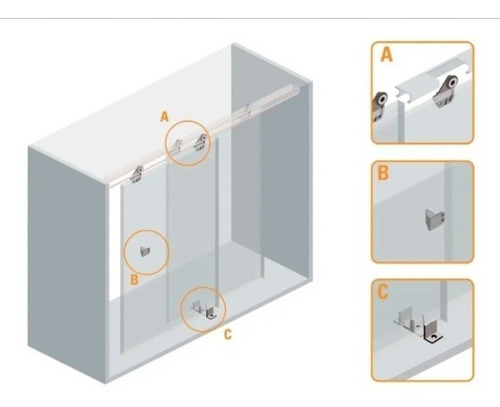 A

B

C

A

B

C