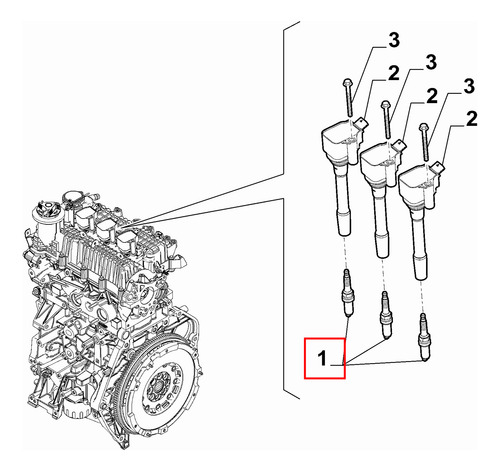 3
2
3
2
3
2
1