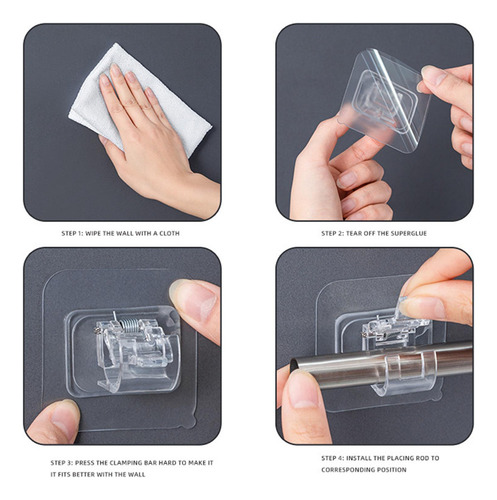 STEP 1: WIPE THE WALL WITH A CLOTH

STEP 2: TEAR OFF THE SUPERGLUE

STEP 3: PRESS THE CLAMPING BAR HARD TO MAKE IT IT FITS BETTER WITH THE WALL

STEP 4: INSTALL THE PLACING ROD TO CORRESPONDING POSITION