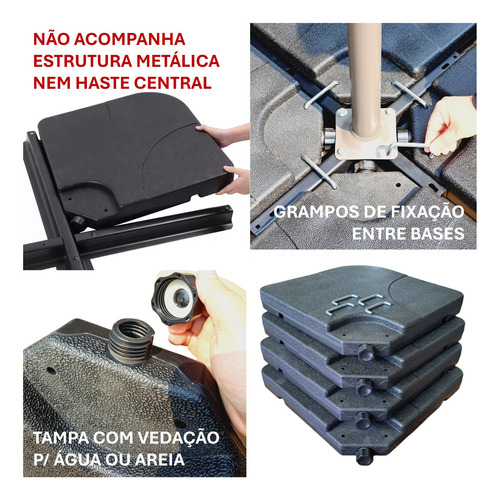 NÃO ACOMPANHA ESTRUTURA METÁLICA NEM HASTE CENTRAL

GRAMPOS DE FIXAÇÃO ENTRE BASES

TAMPA COM VEDAÇÃO P/ ÁGUA OU AREIA