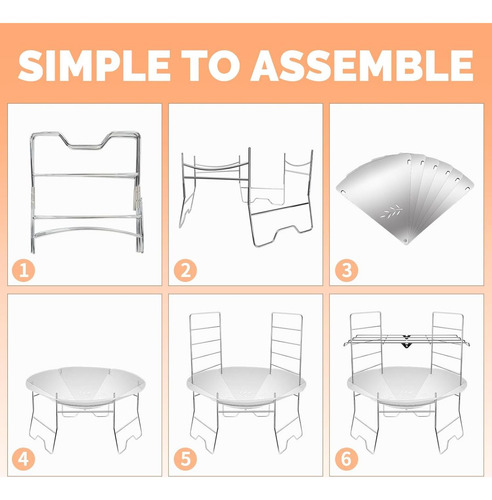 SIMPLE TO ASSEMBLE

1

2

3

4

5

6