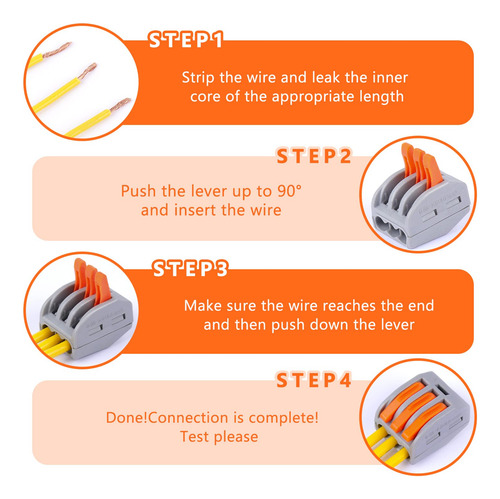 STEP1

Strip the wire and leak the inner core of the appropriate length

STEP2

Push the lever up to 90° and insert the wire

STEP3

Make sure the wire reaches the end and then push down the lever

STEP4

Done!Connection is complete! Test please