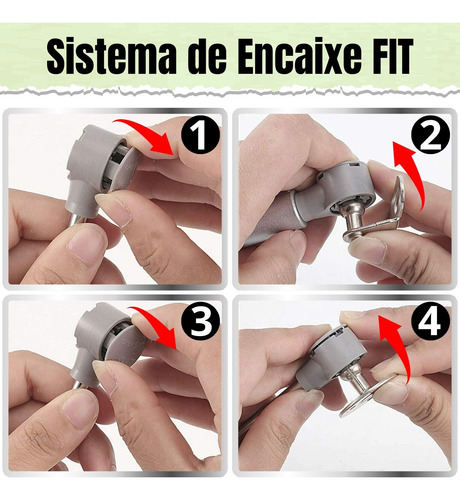 Sistema de Encaixe FIT

1

2

3

4