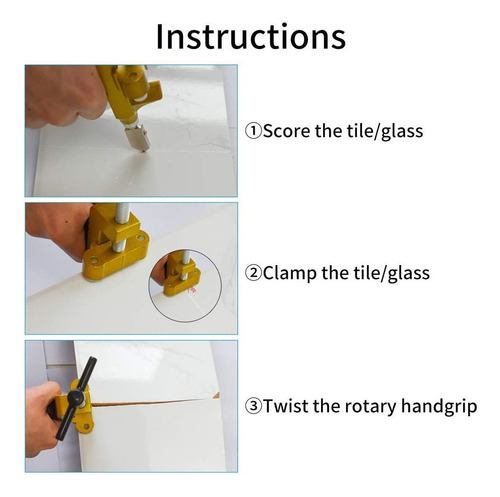 Instructions

①Score the tile/glass

②Clamp the tile/glass

③Twist the rotary handgrip