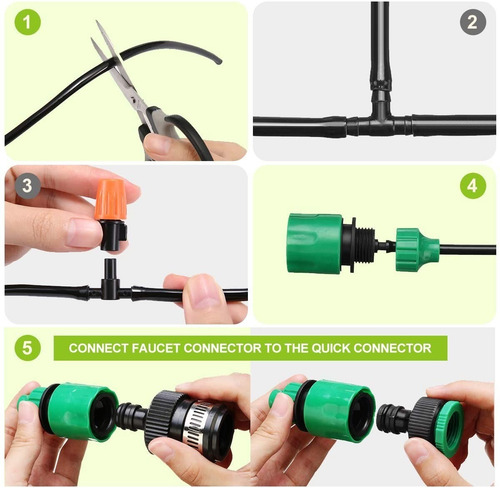 1

2

3

4

5 CONNECT FAUCET CONNECTOR TO THE QUICK CONNECTOR