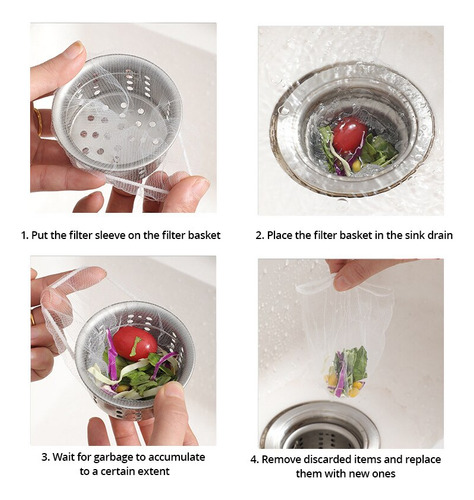 1. Put the filter sleeve on the filter basket

2. Place the filter basket in the sink drain

3. Wait for garbage to accumulate to a certain extent

4. Remove discarded items and replace them with new ones