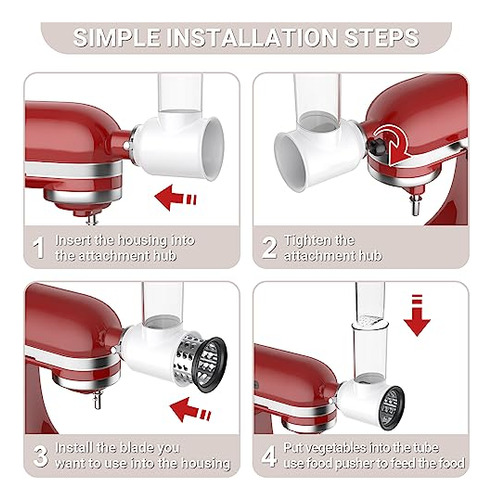 SIMPLE INSTALLATION STEPS

1 Insert the housing into the attachment hub

2 Tighten the attachment hub

3 Install the blade you want to use into the housing

4 Put vegetables into the tube use food pusher to feed the food