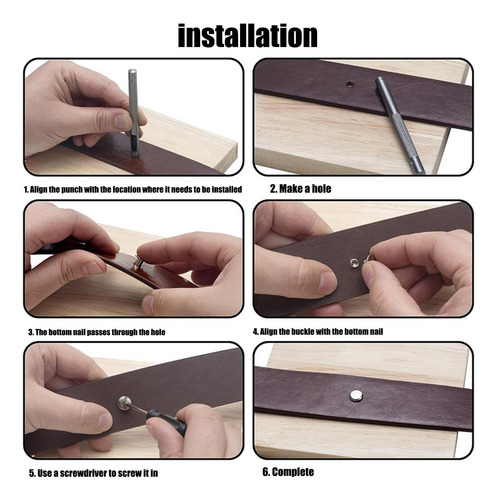 installation

1. Align the punch with the location where it needs to be installed

2. Make a hole

3. The bottom nail passes through the hole

4. Align the buckle with the bottom nail

5. Use a screwdriver to screw it in

6. Complete