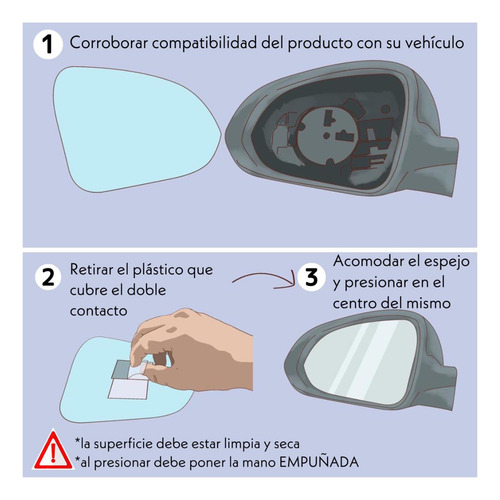 1 Corroborar compatibilidad del producto con su vehículo

2 Retirar el plástico que cubre el doble contacto

3 Acomodar el espejo y presionar en el centro del mismo

*la superficie debe estar limpia y seca
*al presionar debe poner la mano EMPUÑADA