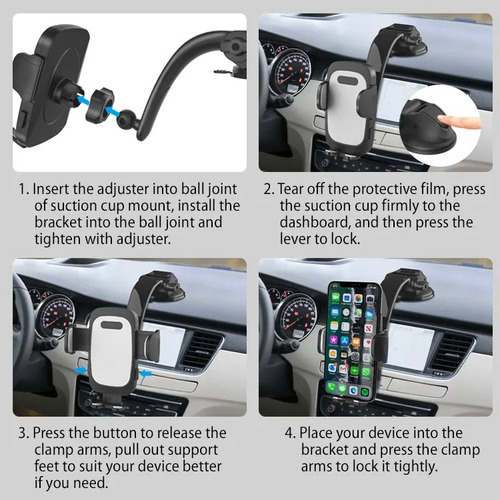 1. Insert the adjuster into ball joint of suction cup mount, install the bracket into the ball joint and tighten with adjuster.

2. Tear off the protective film, press the suction cup firmly to the dashboard, and then press the lever to lock.

3. Press the button to release the clamp arms, pull out support feet to suit your device better if you need.

4. Place your device into the bracket and press the clamp arms to lock it tightly.