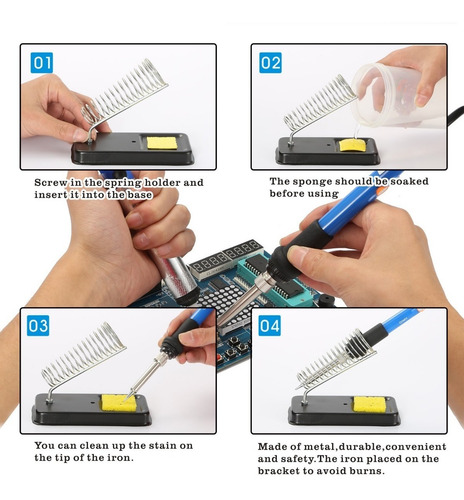 01

Screw in the spring holder and insert it into the base

02

The sponge should be soaked before using

03

You can clean up the stain on the tip of the iron.

04

Made of metal,durable,convenient and safety.The iron placed on the bracket to avoid burns.