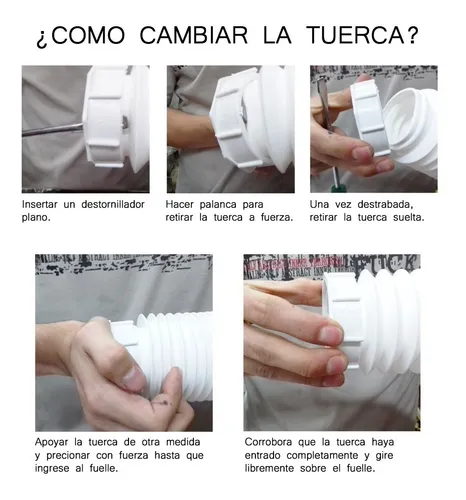 ¿COMO CAMBIAR LA TUERCA?

Insertar un destornillador plano.

Hacer palanca para retirar la tuerca a fuerza.

Una vez destrabada, retirar la tuerca suelta.

Apoyar la tuerca de otra medida y precionar con fuerza hasta que ingrese al fuelle.

Corrobora que la tuerca haya entrado completamente y gire libremente sobre el fuelle.