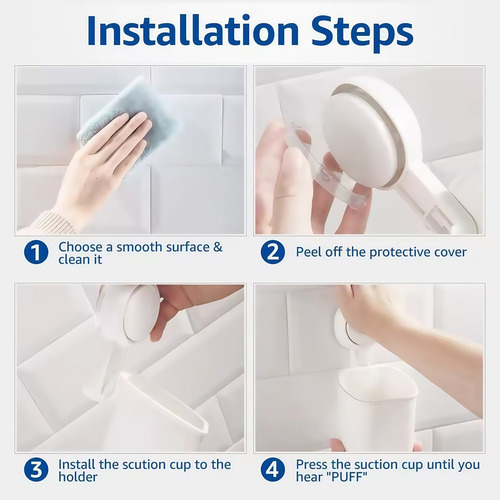 Installation Steps

1 Choose a smooth surface & clean it

2 Peel off the protective cover

3 Install the scution cup to the holder

4 Press the suction cup until you hear "PUFF"