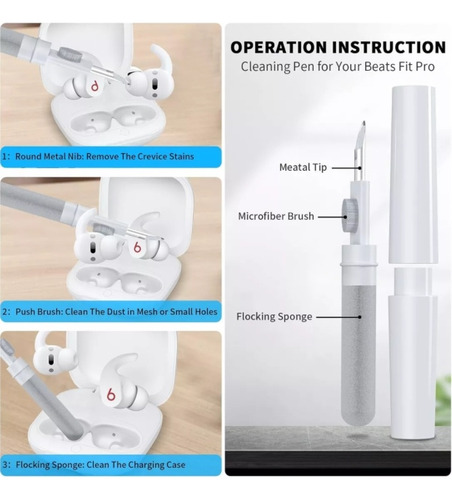 1: Round Metal Nib: Remove The Crevice Stains

2: Push Brush: Clean The Dust in Mesh or Small Holes

3: Flocking Sponge: Clean The Charging Case

OPERATION INSTRUCTION

Cleaning Pen for Your Beats Fit Pro

Meatal Tip

Microfiber Brush

Flocking Sponge