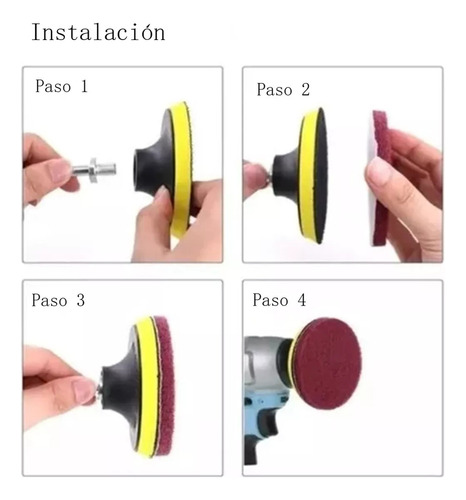 Instalación

Paso 1

Paso 2

Paso 3

Paso 4