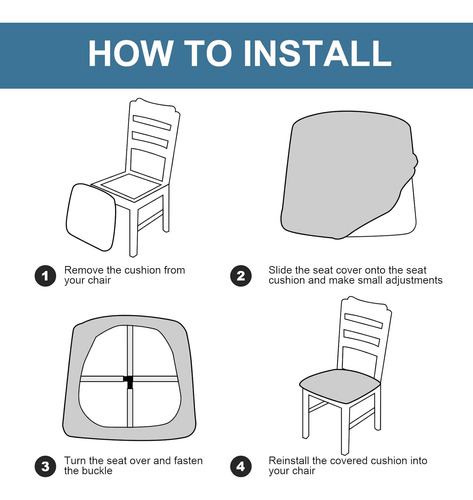 HOW TO INSTALL

1 Remove the cushion from your chair

2 Slide the seat cover onto the seat cushion and make small adjustments

3 Turn the seat over and fasten the buckle

4 Reinstall the covered cushion into your chair