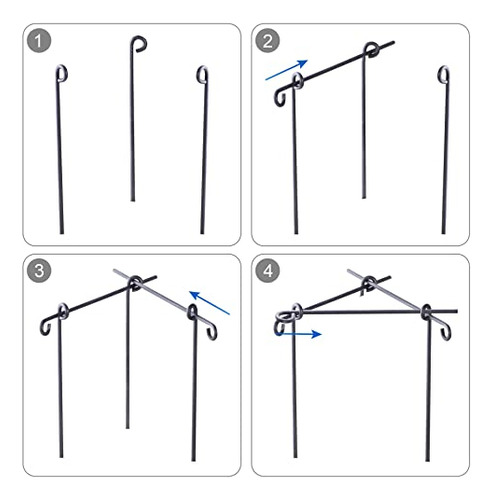 1

2

3

4