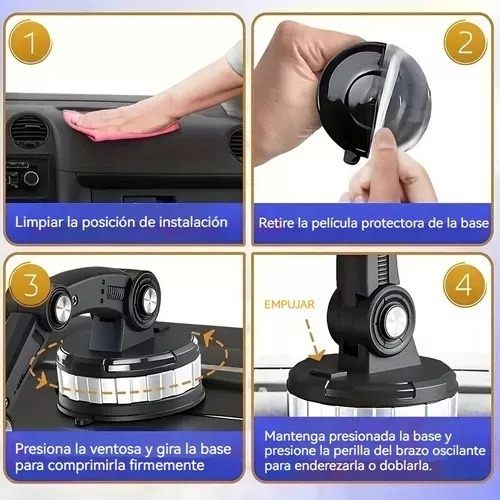 1

Limpiar la posición de instalación

2

Retire la película protectora de la base

3

Presiona la ventosa y gira la base para comprimirla firmemente

4

EMPUJAR

Mantenga presionada la base y presione la perilla del brazo oscilante para enderezarla o doblarla.