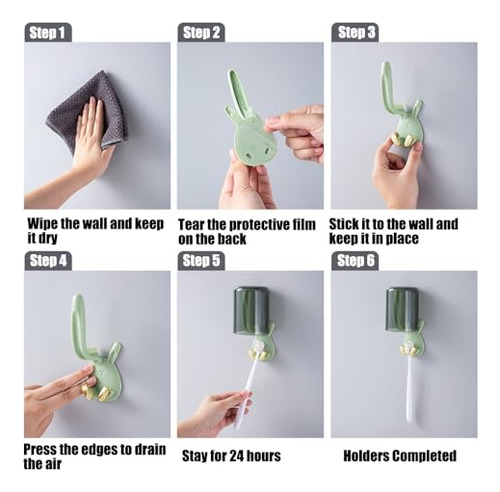 Step 1

Wipe the wall and keep it dry

Step 2

Tear the protective film on the back

Step 3

Stick it to the wall and keep it in place

Step 4

Press the edges to drain the air

Step 5

Stay for 24 hours

Step 6

Holders Completed