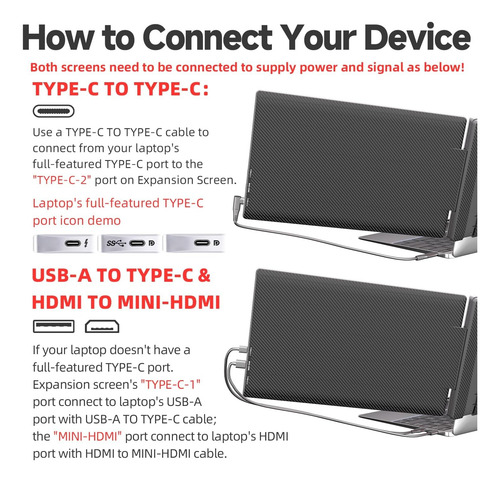 How to Connect Your Device

Both screens need to be connected to supply power and signal as below!

TYPE-C TO TYPE-C:

Use a TYPE-C TO TYPE-C cable to connect from your laptop's full-featured TYPE-C port to the "TYPE-C-2" port on Expansion Screen.

Laptop's full-featured TYPE-C port icon demo

SS

USB-A TO TYPE-C & HDMI TO MINI-HDMI

If your laptop doesn't have a full-featured TYPE-C port. Expansion screen's "TYPE-C-1" port connect to laptop's USB-A port with USB-A TO TYPE-C cable; the "MINI-HDMI" port connect to laptop's HDMI port with HDMI to MINI-HDMI cable.