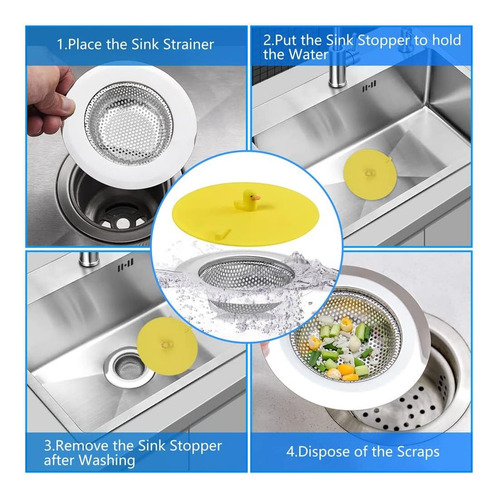 1.Place the Sink Strainer

2.Put the Sink Stopper to hold the Water

3.Remove the Sink Stopper after Washing

4.Dispose of the Scraps