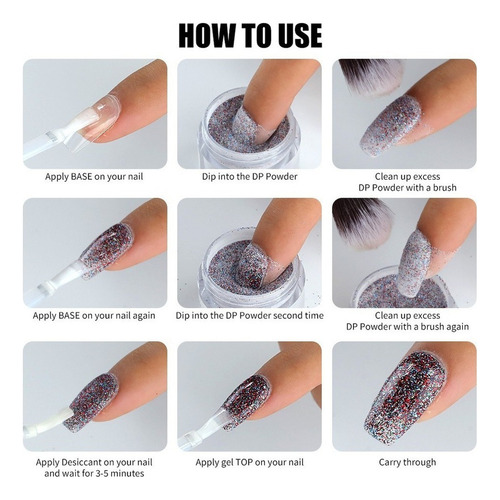 HOW TO USE

Apply BASE on your nail

Dip into the DP Powder

Clean up excess DP Powder with a brush

Apply BASE on your nail again

Dip into the DP Powder second time

Clean up excess DP Powder with a brush again

Apply Desiccant on your nail and wait for 3-5 minutes

Apply gel TOP on your nail

Carry through