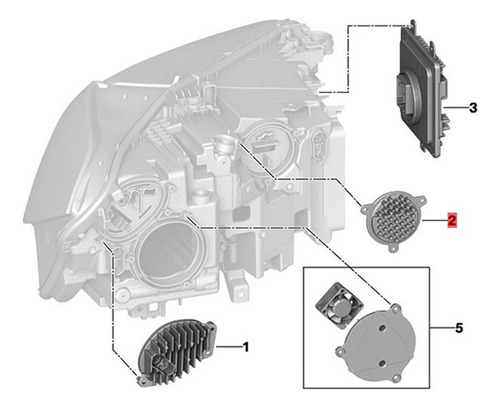 3
2
5
1