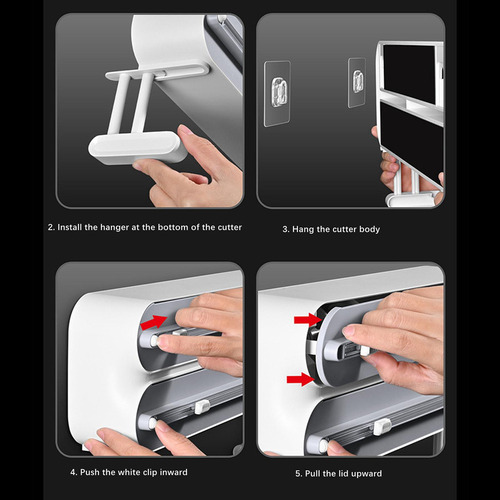 2. Install the hanger at the bottom of the cutter

3. Hang the cutter body

4. Push the white clip inward

5. Pull the lid upward