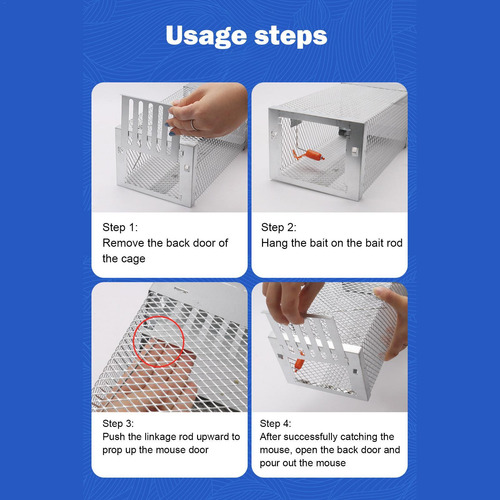 Usage steps

Step 1:
Remove the back door of the cage

Step 2:
Hang the bait on the bait rod

Step 3:
Push the linkage rod upward to prop up the mouse door

Step 4:
After successfully catching the mouse, open the back door and pour out the mouse