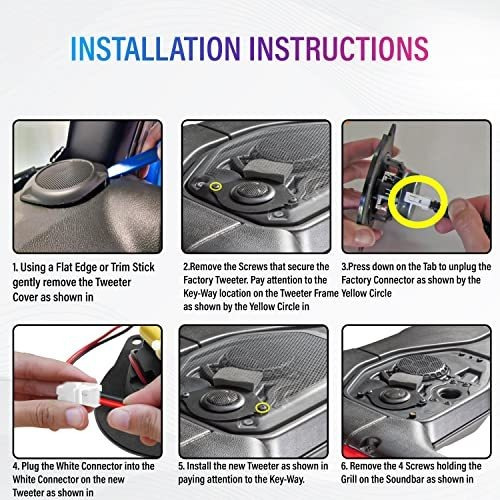 INSTALLATION INSTRUCTIONS

1. Using a Flat Edge or Trim Stick gently remove the Tweeter Cover as shown in

2.Remove the Screws that secure the Factory Tweeter. Pay attention to the Key-Way location on the Tweeter Frame as shown by the Yellow Circle in

3.Press down on the Tab to unplug the Factory Connector as shown by the Yellow Circle

4. Plug the White Connector into the White Connector on the new Tweeter as shown in

5. Install the new Tweeter as shown in paying attention to the Key-Way.

6. Remove the 4 Screws holding the Grill on the Soundbar as shown in