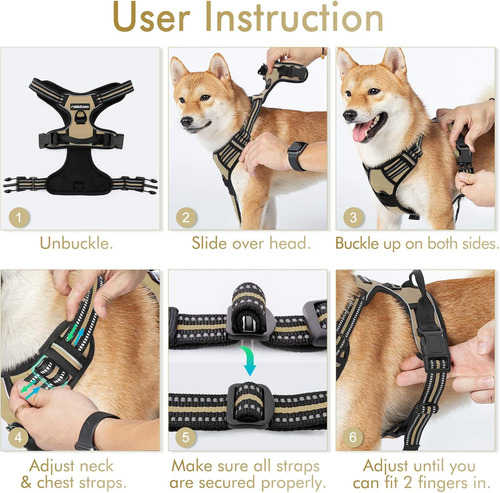 User Instruction

1

Unbuckle.

2

Slide over head.

3

Buckle up on both sides.

4

Adjust neck & chest straps.

5

Make sure all straps are secured properly.

6

Adjust until you can fit 2 fingers in.