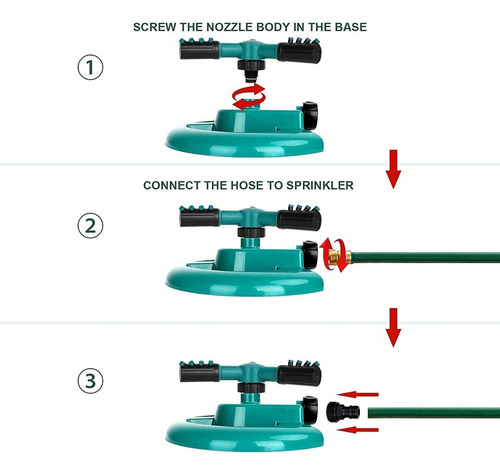 SCREW THE NOZZLE BODY IN THE BASE

1

CONNECT THE HOSE TO SPRINKLER

2

3