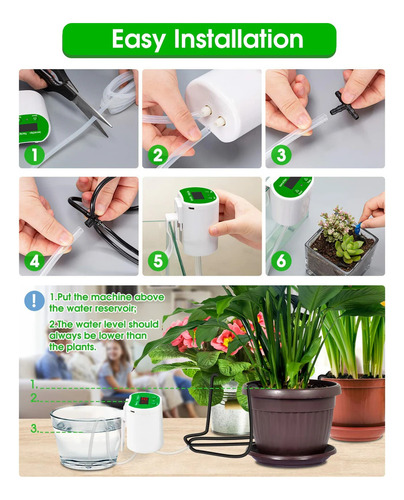 Easy Installation

1

2

3

4

5

6

!

1.Put the machine above the water reservoir;

2.The water level should always be lower than the plants.

1.

2.

3.