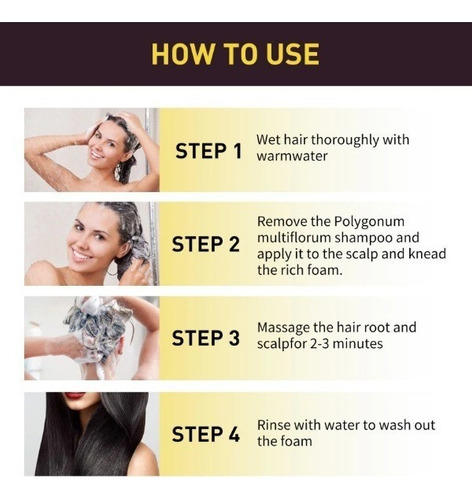 HOW TO USE

STEP 1 Wet hair thoroughly with warmwater

STEP 2 Remove the Polygonum multiflorum shampoo and apply it to the scalp and knead the rich foam.

STEP 3 Massage the hair root and scalpfor 2-3 minutes

STEP 4 Rinse with water to wash out the foam