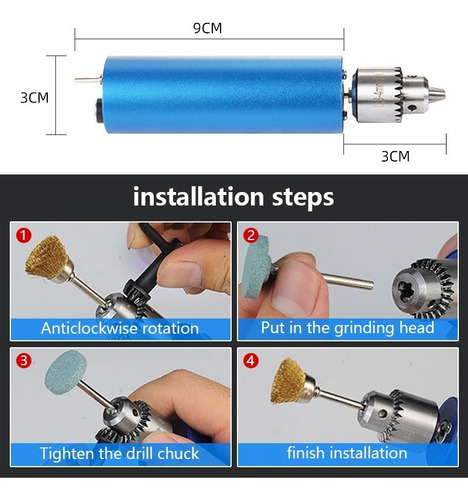 9CM

3CM

3CM

installation steps

1
Anticlockwise rotation

2
Put in the grinding head

3
Tighten the drill chuck

4
finish installation