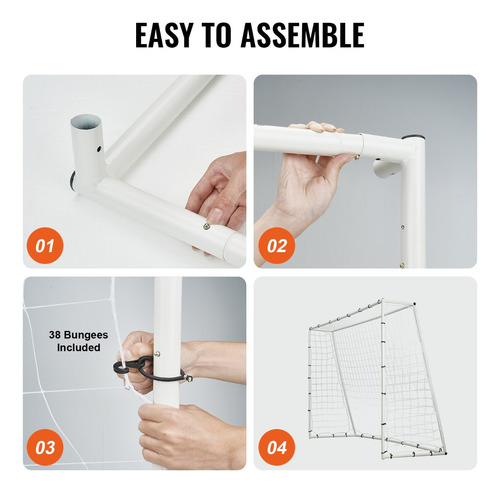 EASY TO ASSEMBLE

01

02

38 Bungees Included

03

04