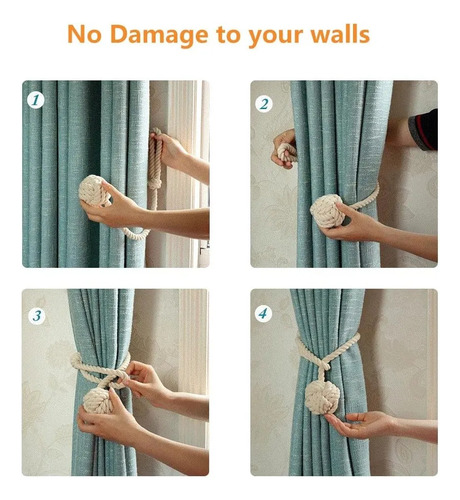 No Damage to your walls

1

2

3

4