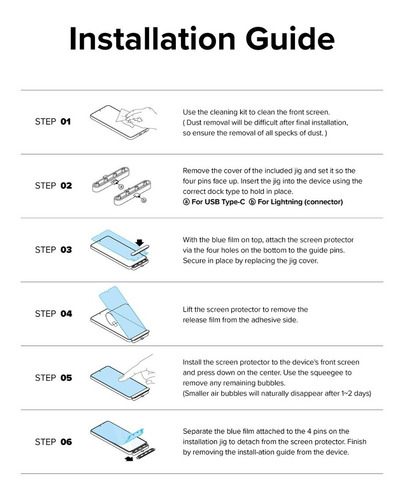 Installation Guide

STEP 01

Use the cleaning kit to clean the front screen. ( Dust removal will be difficult after final installation, so ensure the removal of all specks of dust. )

STEP 02

Remove the cover of the included jig and set it so the four pins face up. Insert the jig into the device using the correct dock type to hold in place.
ⓐ For USB Type-C ⓑ For Lightning (connector)

STEP 03

With the blue film on top, attach the screen protector via the four holes on the bottom to the guide pins. Secure in place by replacing the jig cover.

STEP 04

Lift the screen protector to remove the release film from the adhesive side.

STEP 05

Install the screen protector to the device's front screen and press down on the center. Use the squeegee to remove any remaining bubbles.
(Smaller air bubbles will naturally disappear after 1~2 days)

STEP 06

Separate the blue film attached to the 4 pins on the installation jig to detach from the screen protector. Finish by removing the install-ation guide from the device.